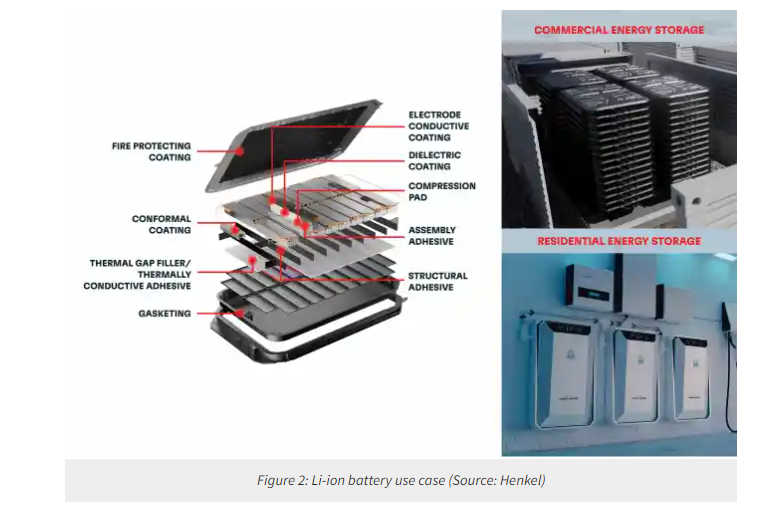 FIRE PROTECTING COATING

CONFORMAL COATING

THERMAL GAP FILLER/ THERMALLY CONDUCTIVE ADHESIVE

GASKETING

ELECTRODE CONDUCTIVE COATING

DIELECTRIC COATING

COMPRESSION PAD

ASSEMBLY ADHESIVE

STRUCTURAL ADHESIVE

COMMERCIAL ENERGY STORAGE

RESIDENTIAL ENERGY STORAGE

Figure 2: Li-ion battery use case (Source: Henkel)